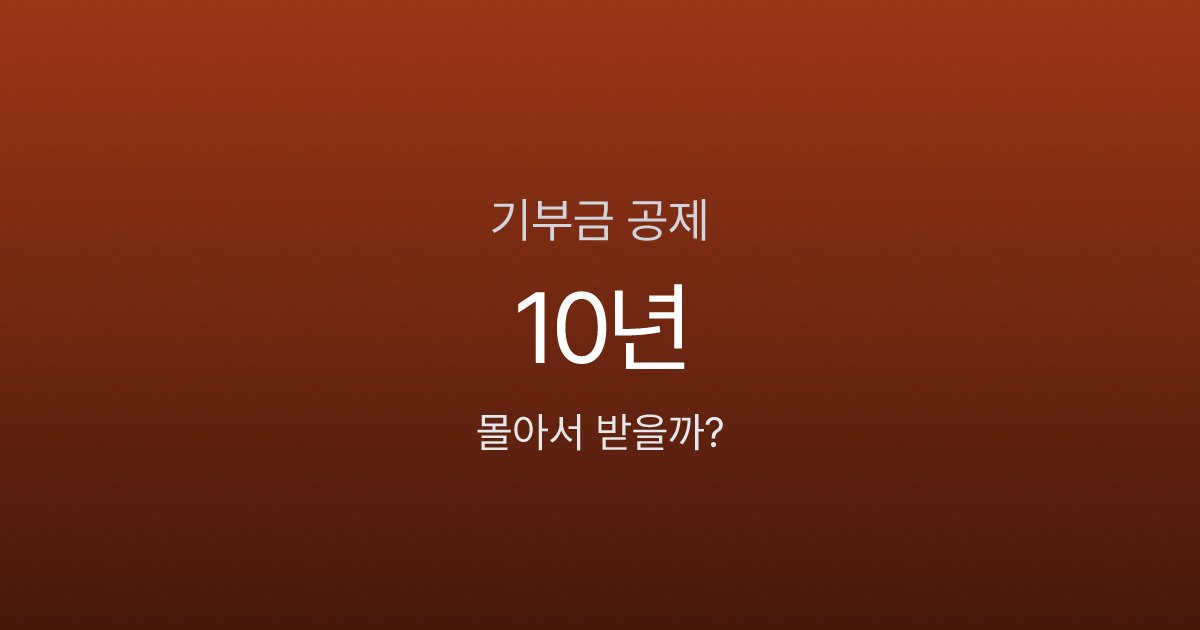 기부금 공제

10년

몰아서 받을까?